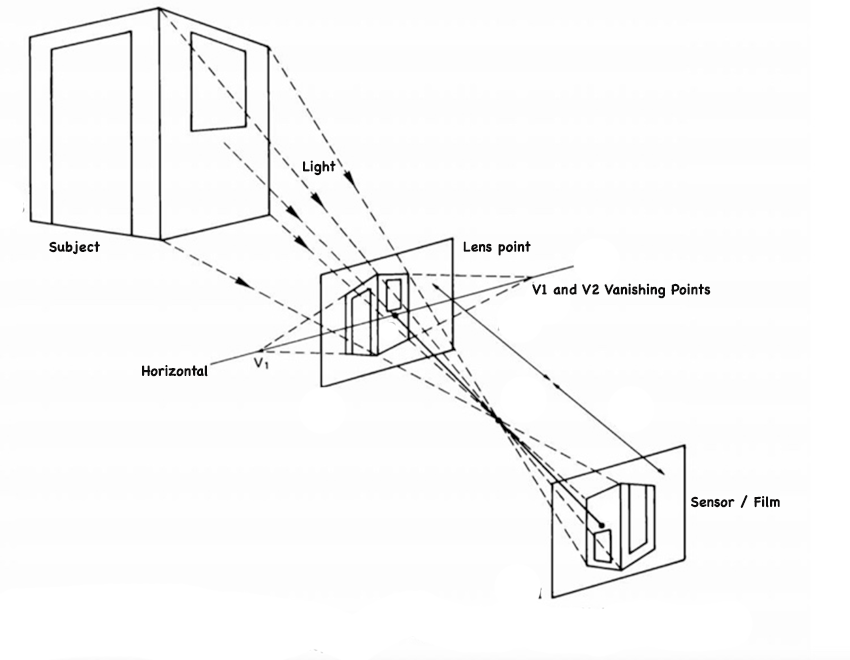 Light

Subject

Lens point

V1 and V2 Vanishing Points

Horizontal

$V_1$

Sensor / Film