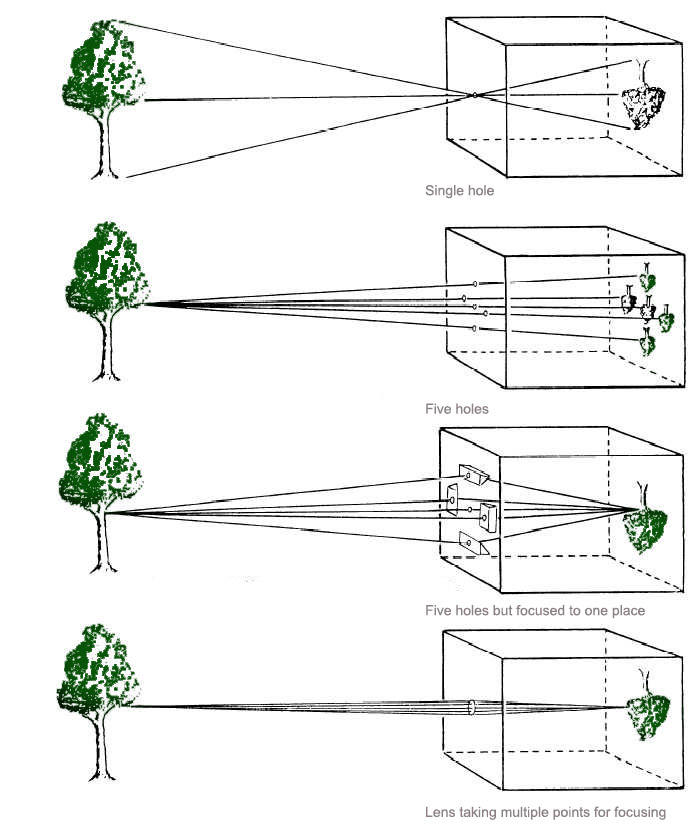 Single hole

Five holes

Five holes but focused to one place

Lens taking multiple points for focusing