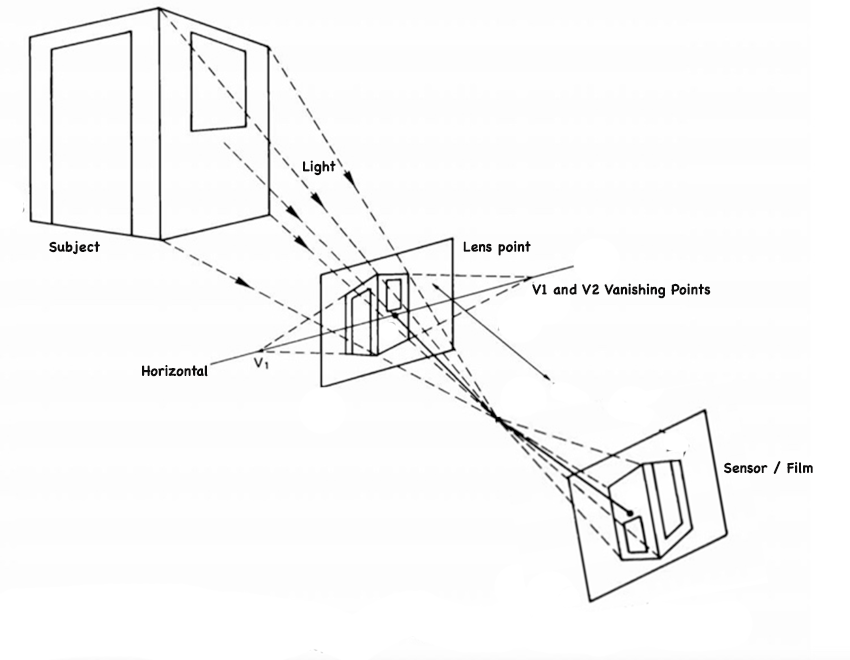 Light

Subject

Lens point

V1 and V2 Vanishing Points

Horizontal

$V_1$

Sensor / Film